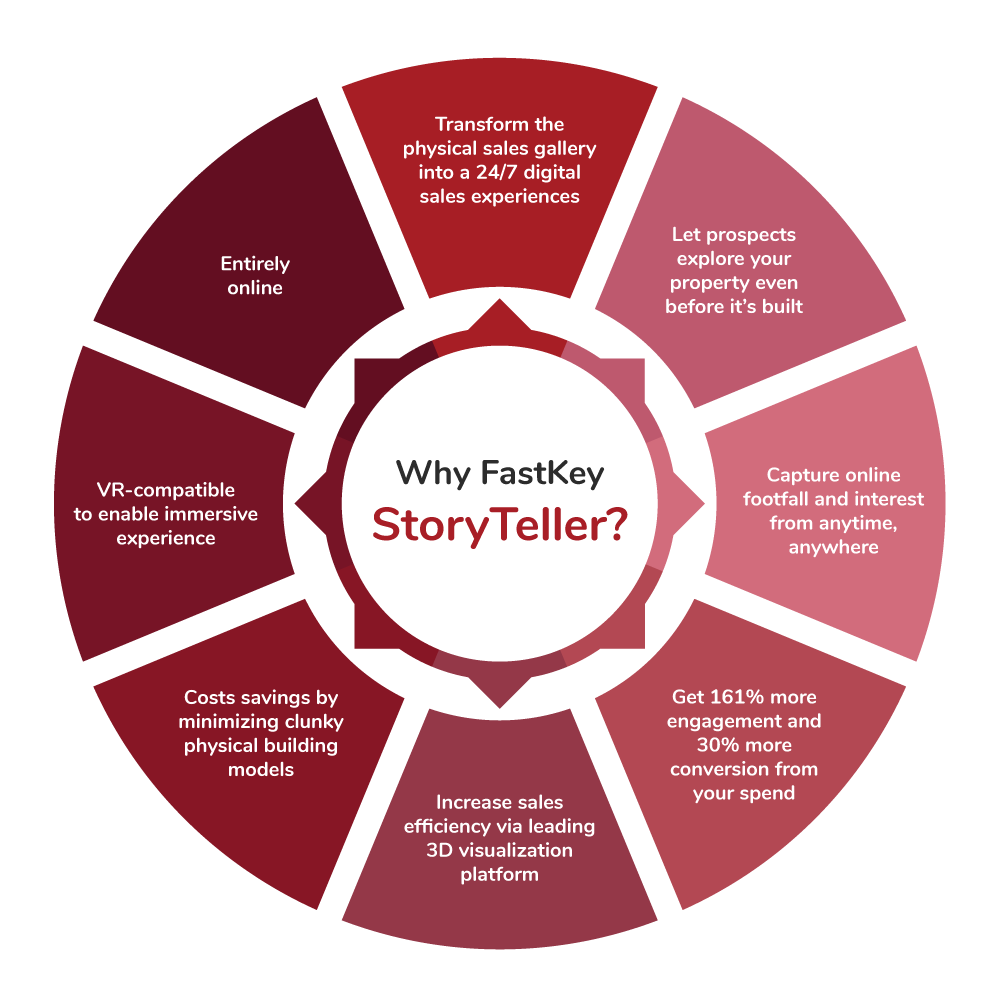 Why FastKey
StoryTeller?

Transform the physical sales gallery into a 24/7 digital sales experiences

Let prospects explore your property even before it's built

Capture online footfall and interest from anytime, anywhere

Get 161% more engagement and 30% more conversion from your spend

Increase sales efficiency via leading 3D visualization platform

Costs savings by minimizing clunky physical building models

VR-compatible to enable immersive experience

Entirely online