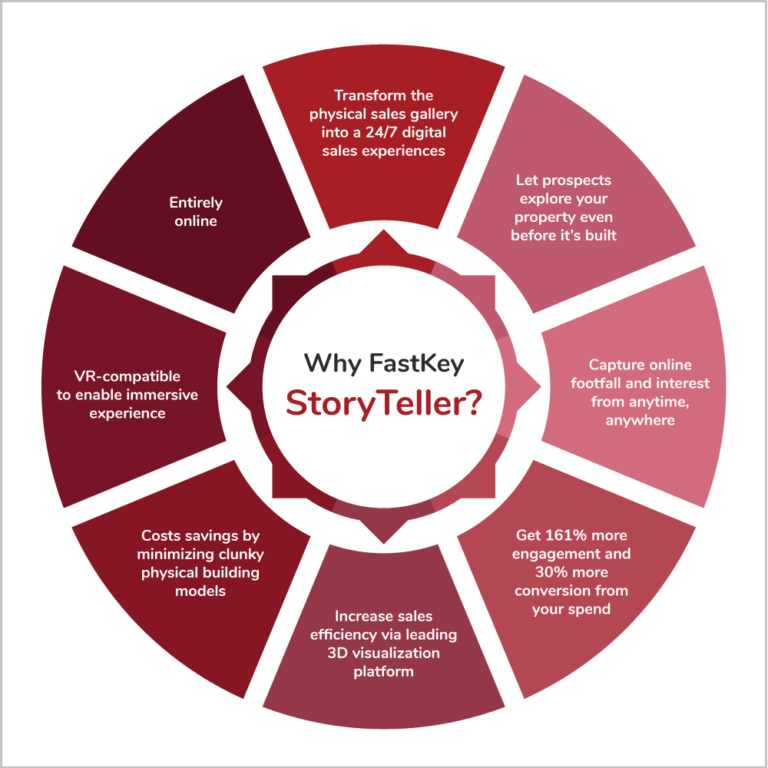 Why FastKey
StoryTeller?

Transform the physical sales gallery into a 24/7 digital sales experiences

Let prospects explore your property even before it's built

Capture online footfall and interest from anytime, anywhere

Get 161% more engagement and 30% more conversion from your spend

Increase sales efficiency via leading 3D visualization platform

Costs savings by minimizing clunky physical building models

VR-compatible to enable immersive experience

Entirely online