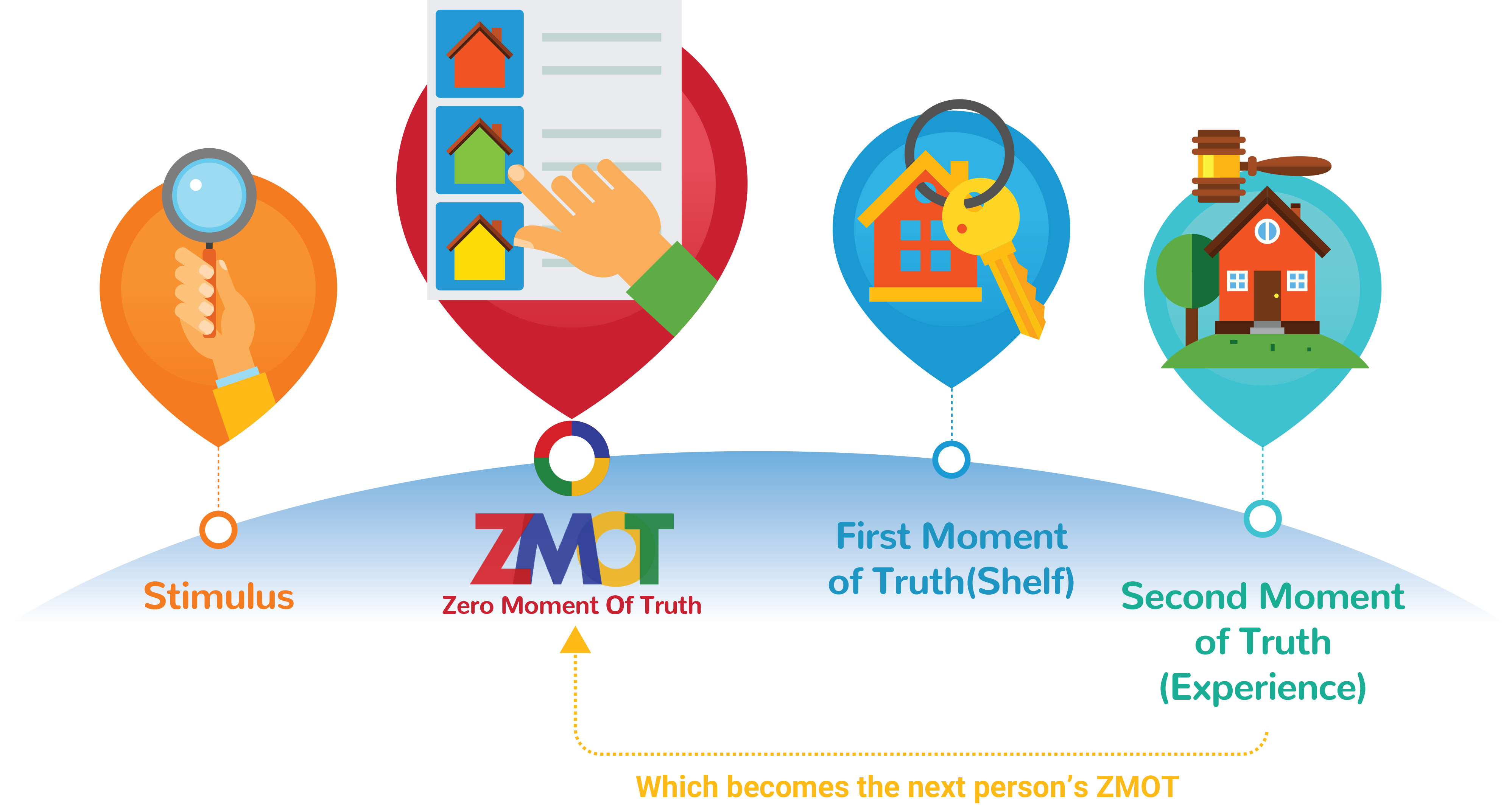 Stimulus

ZMOT
Zero Moment Of Truth

First Moment of Truth(Shelf)

Second Moment of Truth (Experience)

Which becomes the next person's ZMOT