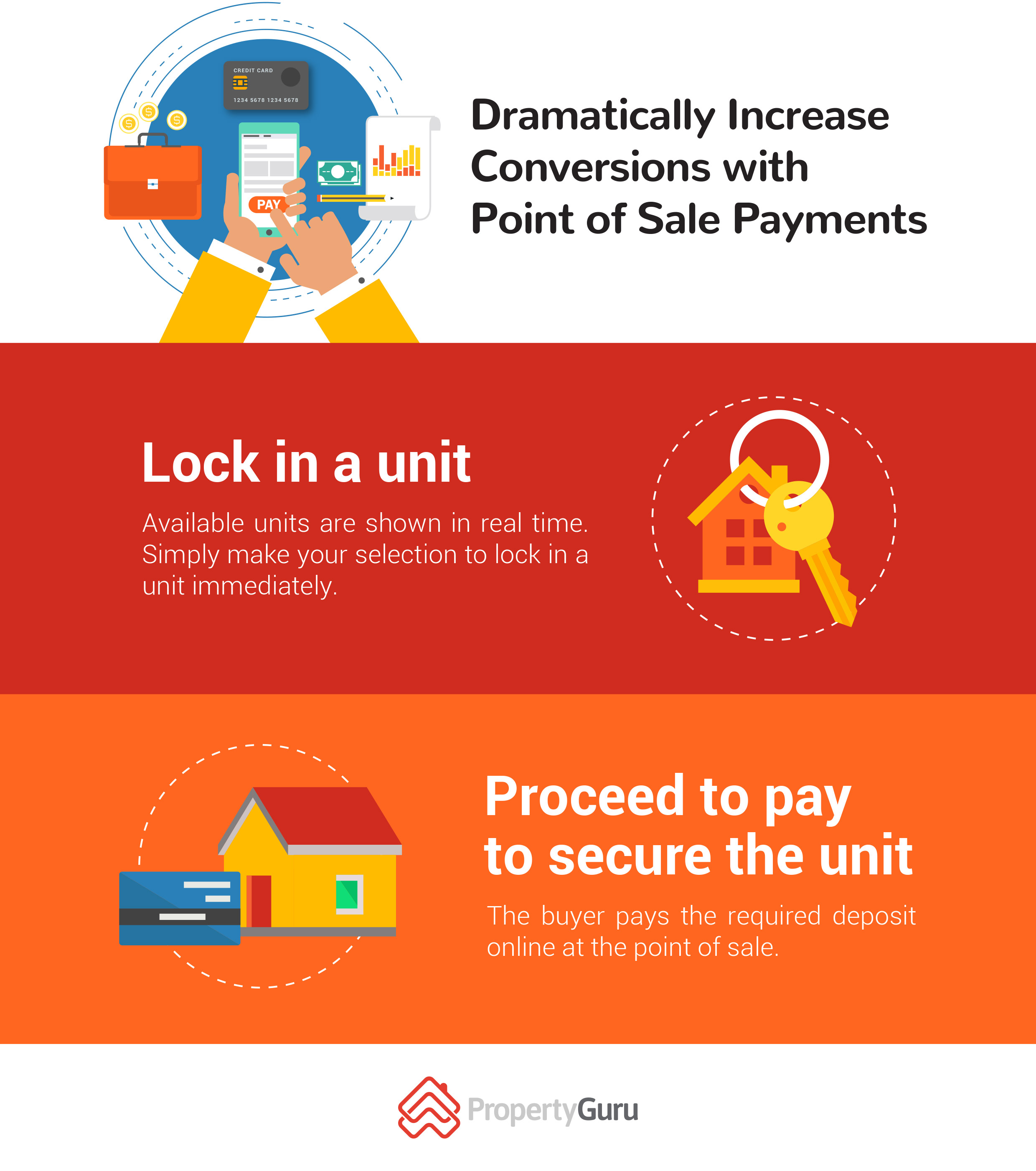 CREDIT CARD
1234 5678 1234 5678
PAY

Dramatically Increase Conversions with Point of Sale Payments

Lock in a unit

Available units are shown in real time. Simply make your selection to lock in a unit immediately.

Proceed to pay to secure the unit

The buyer pays the required deposit online at the point of sale.

PropertyGuru