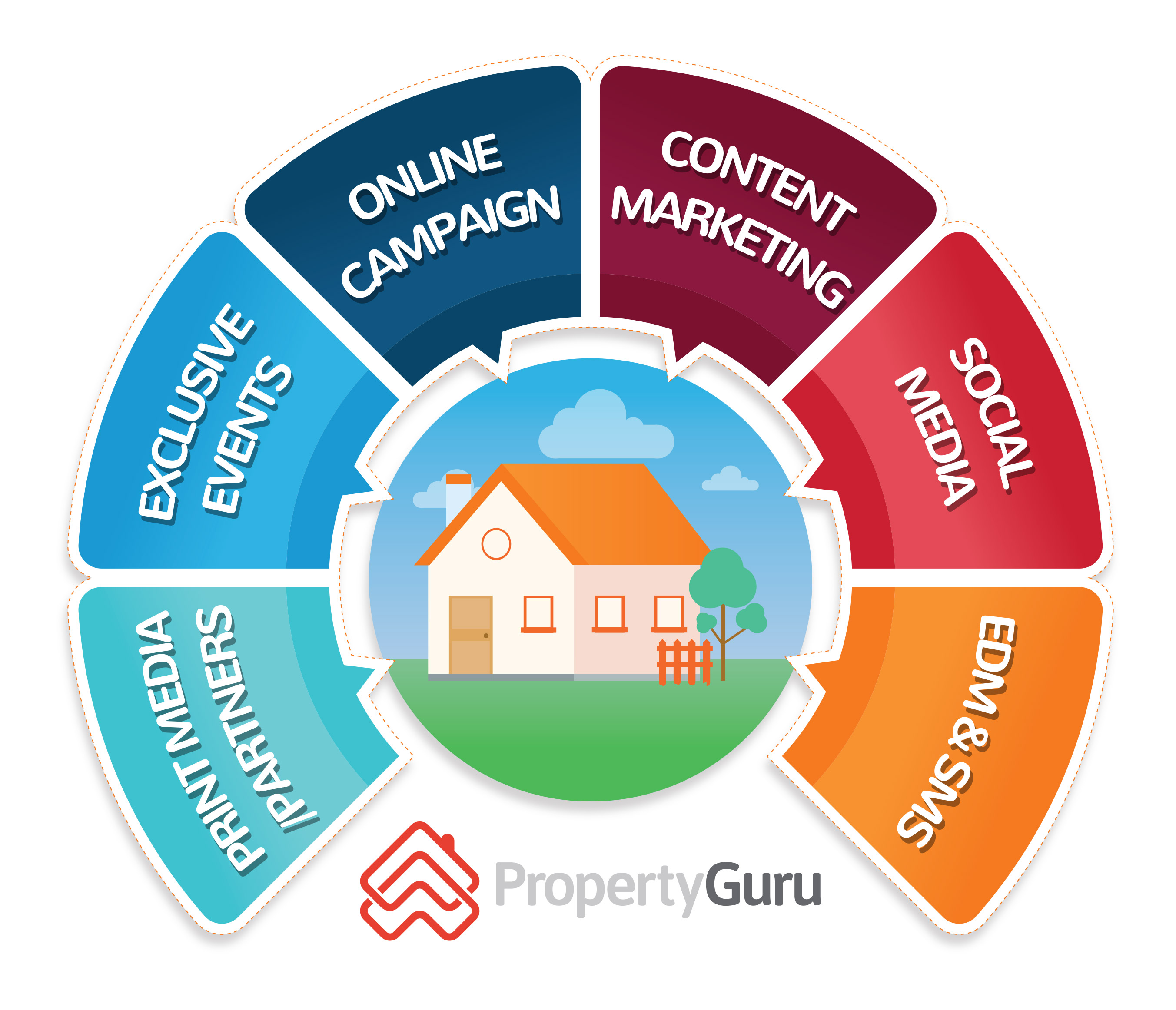 PRINT MEDIA /PARTNERS

EXCLUSIVE EVENTS

ONLINE CAMPAIGN

CONTENT MARKETING

SOCIAL MEDIA

EDM & SMS

PropertyGuru